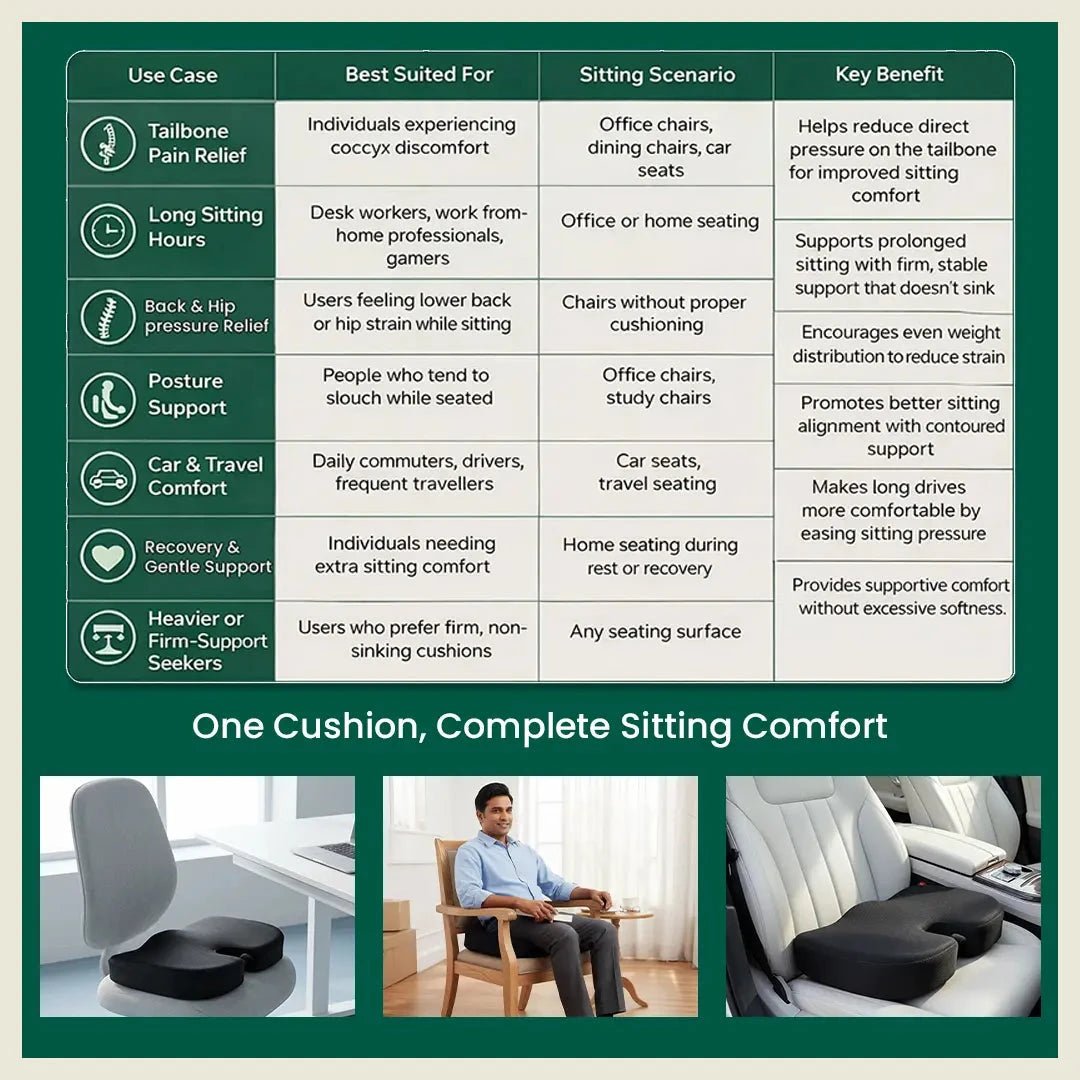 | Use Case | Best Suited For | Sitting Scenario | Key Benefit |
|---|---|---|---|
| Tailbone Pain Relief | Individuals experiencing coccyx discomfort | Office chairs, dining chairs, car seats | Helps reduce direct pressure on the tailbone for improved sitting comfort |
| Long Sitting Hours | Desk workers, work from-home professionals, gamers | Office or home seating | Supports prolonged sitting with firm, stable support that doesn't sink |
| Back & Hip pressure Relief | Users feeling lower back or hip strain while sitting | Chairs without proper cushioning | Encourages even weight distribution to reduce strain |
| Posture Support | People who tend to slouch while seated | Office chairs, study chairs | Promotes better sitting alignment with contoured support |
| Car & Travel Comfort | Daily commuters, drivers, frequent travellers | Car seats, travel seating | Makes long drives more comfortable by easing sitting pressure |
| Recovery & Gentle Support | Individuals needing extra sitting comfort | Home seating during rest or recovery | Provides supportive comfort without excessive softness. |
| Heavier or Firm-Support Seekers | Users who prefer firm, non-sinking cushions | Any seating surface | |

One Cushion, Complete Sitting Comfort