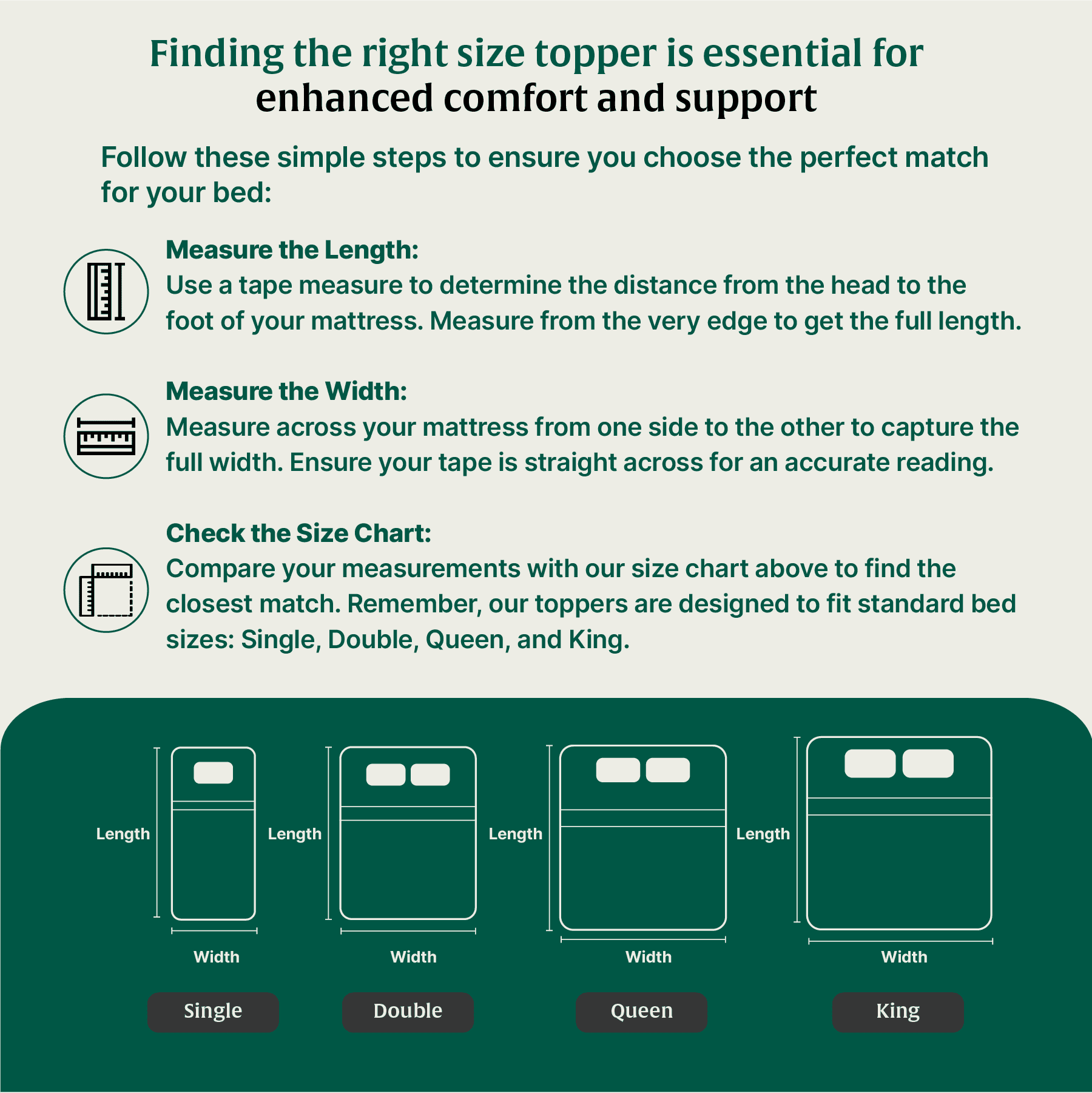 Finding the right size topper is essential for enhanced comfort and support

Follow these simple steps to ensure you choose the perfect match for your bed:

Measure the Length:
Use a tape measure to determine the distance from the head to the foot of your mattress. Measure from the very edge to get the full length.

Measure the Width:
Measure across your mattress from one side to the other to capture the full width. Ensure your tape is straight across for an accurate reading.

Check the Size Chart:
Compare your measurements with our size chart above to find the closest match. Remember, our toppers are designed to fit standard bed sizes: Single, Double, Queen, and King.

Length
Width
Single

Length
Width
Double

Length
Width
Queen

Length
Width
King