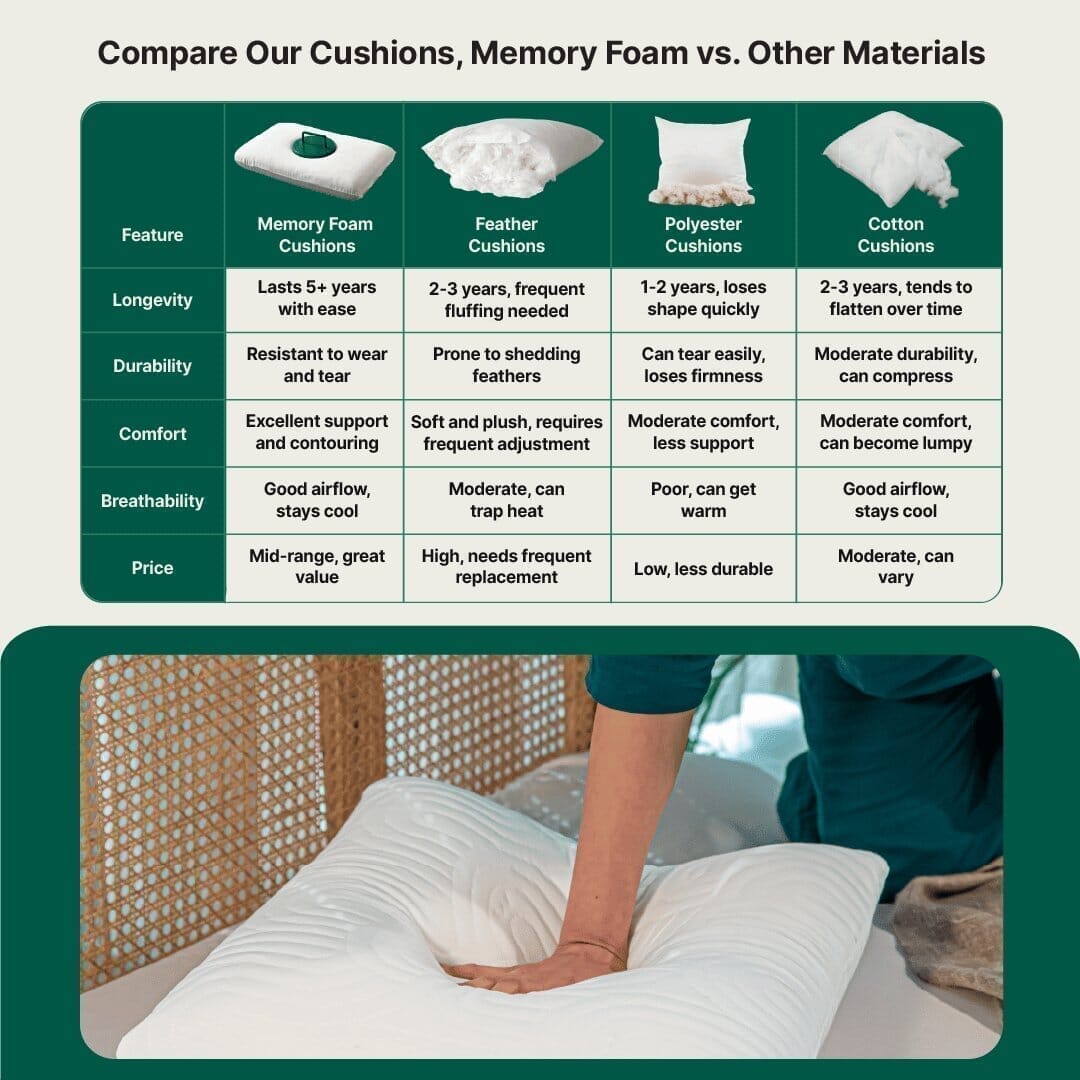 Compare Our Cushions, Memory Foam vs. Other Materials

| Feature | Memory Foam Cushions | Feather Cushions | Polyester Cushions | Cotton Cushions |
|---|---|---|---|---|
| Longevity | Lasts 5+ years with ease | 2-3 years, frequent fluffing needed | 1-2 years, loses shape quickly | 2-3 years, tends to flatten over time |
| Durability | Resistant to wear and tear | Prone to shedding feathers | Can tear easily, loses firmness | Moderate durability, can compress |
| Comfort | Excellent support and contouring | Soft and plush, requires frequent adjustment | Moderate comfort, less support | Moderate comfort, can become lumpy |
| Breathability | Good airflow, stays cool | Moderate, can trap heat | Poor, can get warm | Good airflow, stays cool |
| Price | Mid-range, great value | High, needs frequent replacement | Low, less durable | Moderate, can vary |