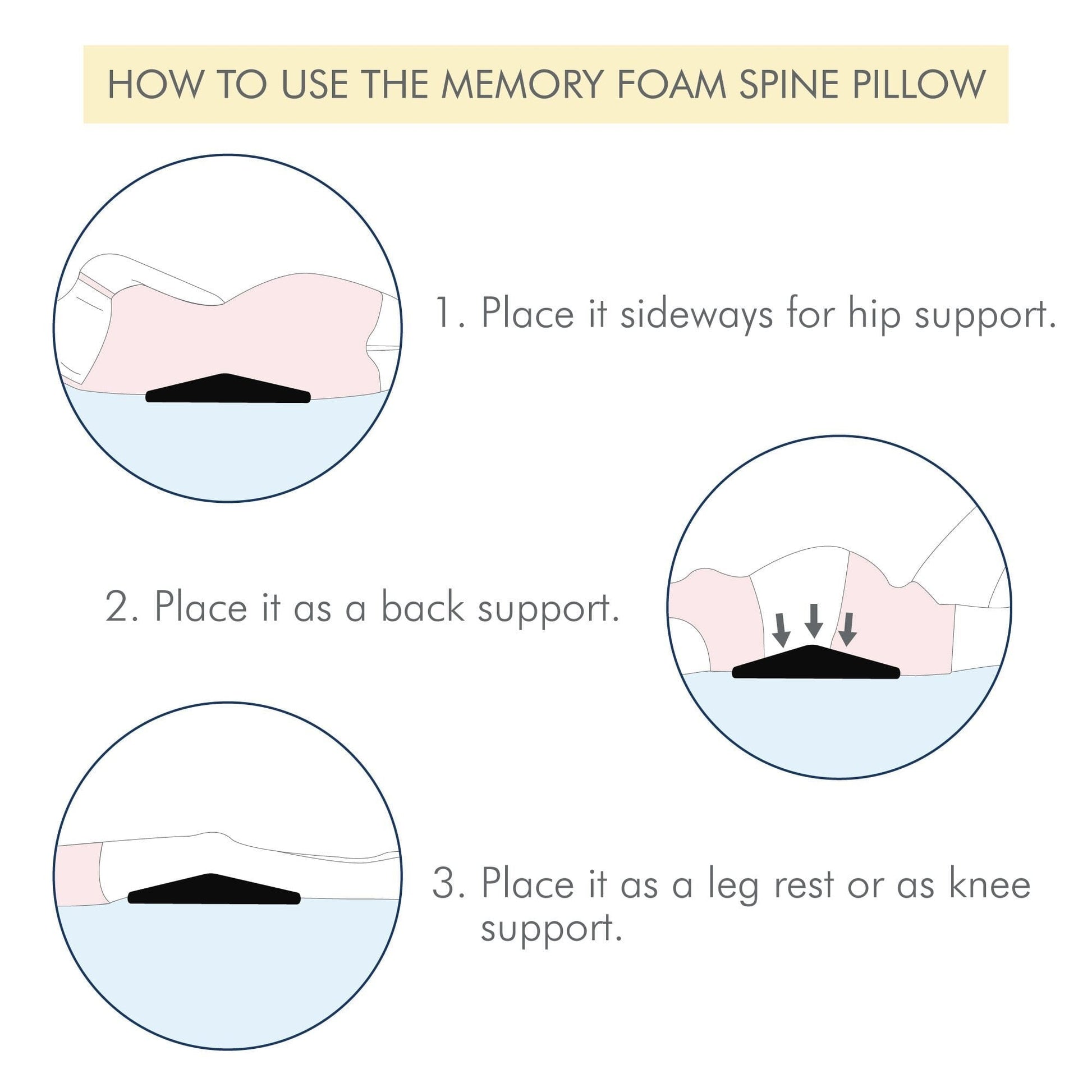 HOW TO USE THE MEMORY FOAM SPINE PILLOW

1. Place it sideways for hip support.

2. Place it as a back support.

3. Place it as a leg rest or as knee support.