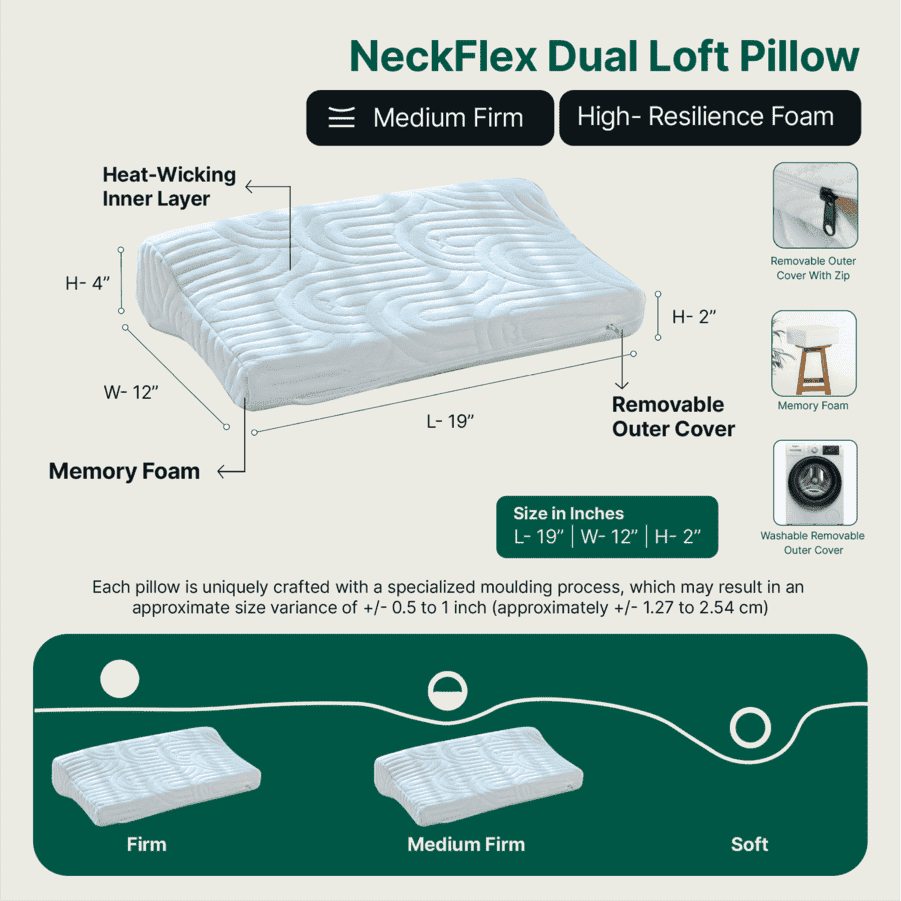 NeckFlex Dual Loft Pillow

Medium Firm

High- Resilience Foam

Heat-Wicking Inner Layer

H- 4”

W- 12”

L- 19”

H- 2”

Removable Outer Cover

Memory Foam

Removable Outer Cover With Zip

Memory Foam

Washable Removable Outer Cover

Size in Inches
L- 19” | W- 12” | H- 2”

Each pillow is uniquely crafted with a specialized moulding process, which may result in an approximate size variance of +/- 0.5 to 1 inch (approximately +/- 1.27 to 2.54 cm)

Firm

Medium Firm

Soft