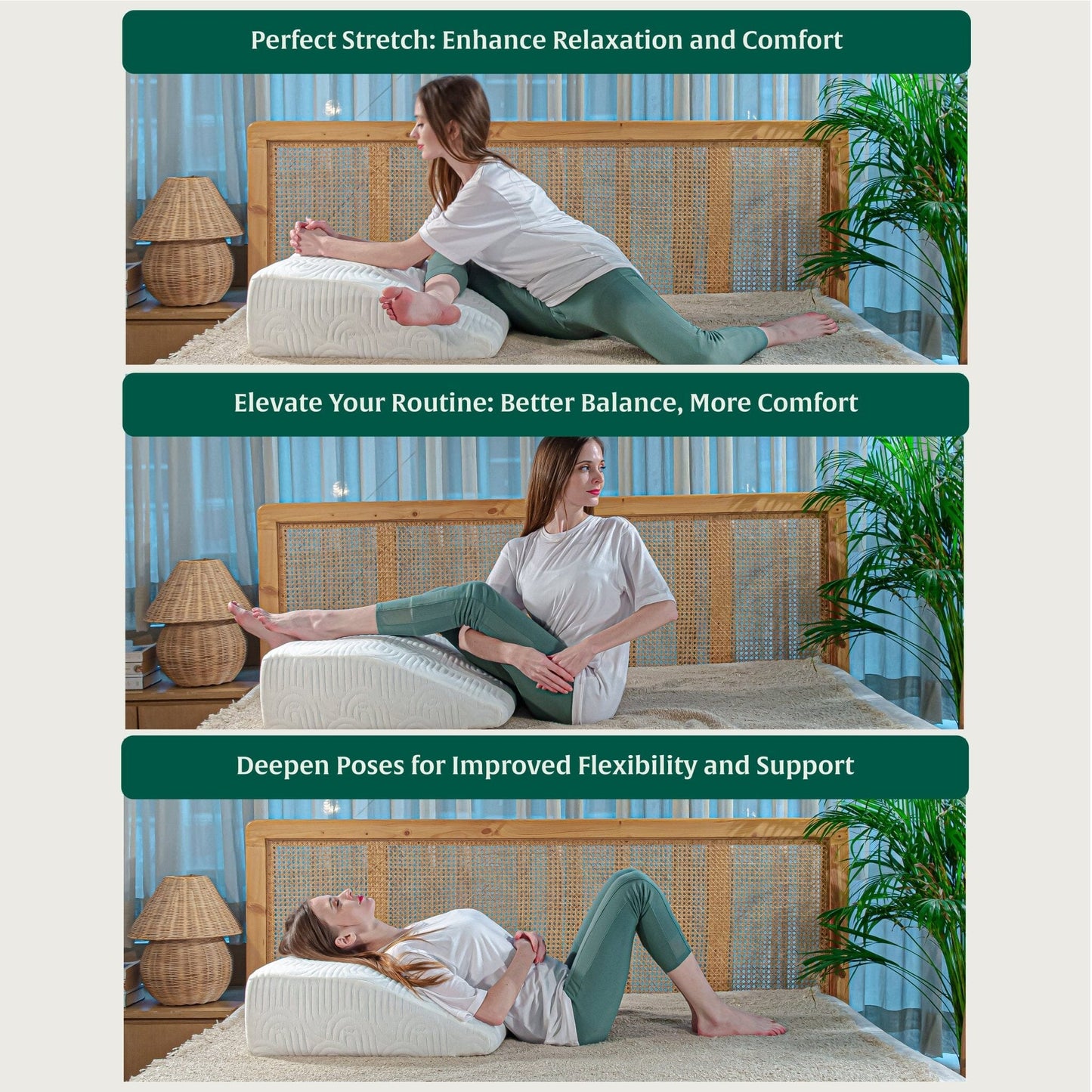 Perfect Stretch: Enhance Relaxation and Comfort

Elevate Your Routine: Better Balance, More Comfort

Deepen Poses for Improved Flexibility and Support