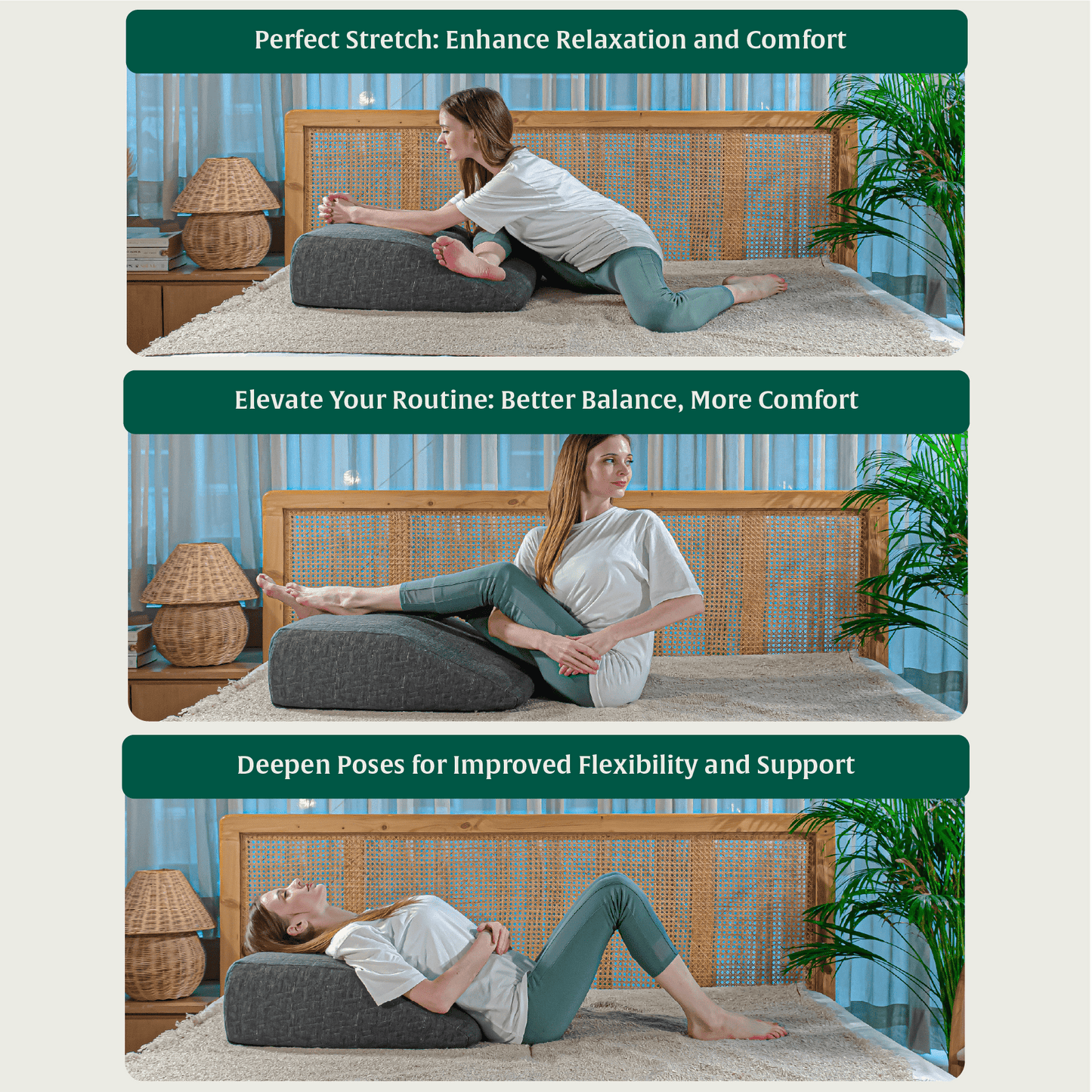 Perfect Stretch: Enhance Relaxation and Comfort

Elevate Your Routine: Better Balance, More Comfort

Deepen Poses for Improved Flexibility and Support