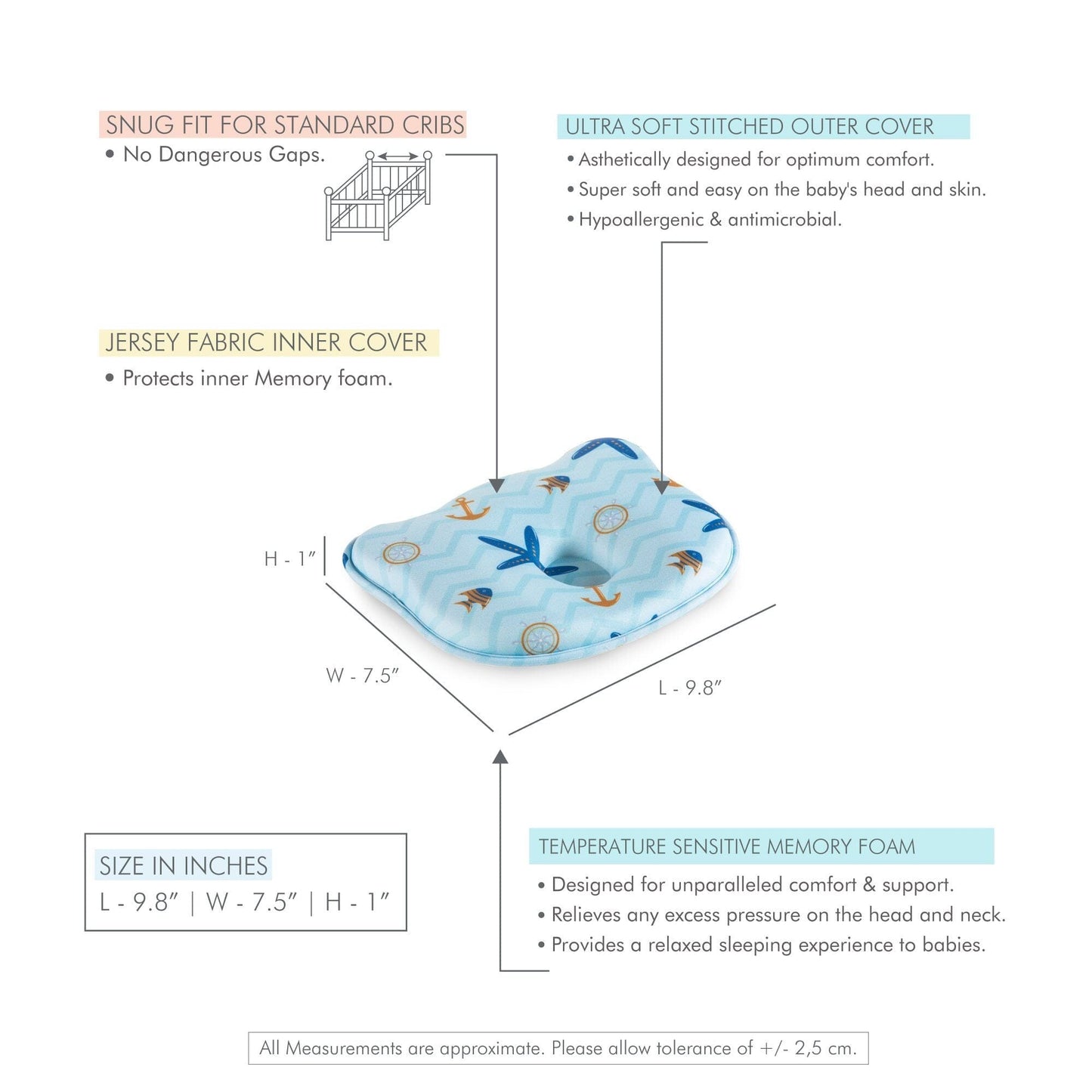 SNUG FIT FOR STANDARD CRIBS
• No Dangerous Gaps.

ULTRA SOFT STITCHED OUTER COVER
• Asthetically designed for optimum comfort.
• Super soft and easy on the baby's head and skin.
• Hypoallergenic & antimicrobial.

JERSEY FABRIC INNER COVER
• Protects inner Memory foam.

H - 1″

W - 7.5″

L - 9.8″

SIZE IN INCHES
L - 9.8″ | W - 7.5″ | H - 1″

TEMPERATURE SENSITIVE MEMORY FOAM
• Designed for unparalleled comfort & support.
• Relieves any excess pressure on the head and neck.
• Provides a relaxed sleeping experience to babies.

All Measurements are approximate. Please allow tolerance of +/- 2,5 cm.